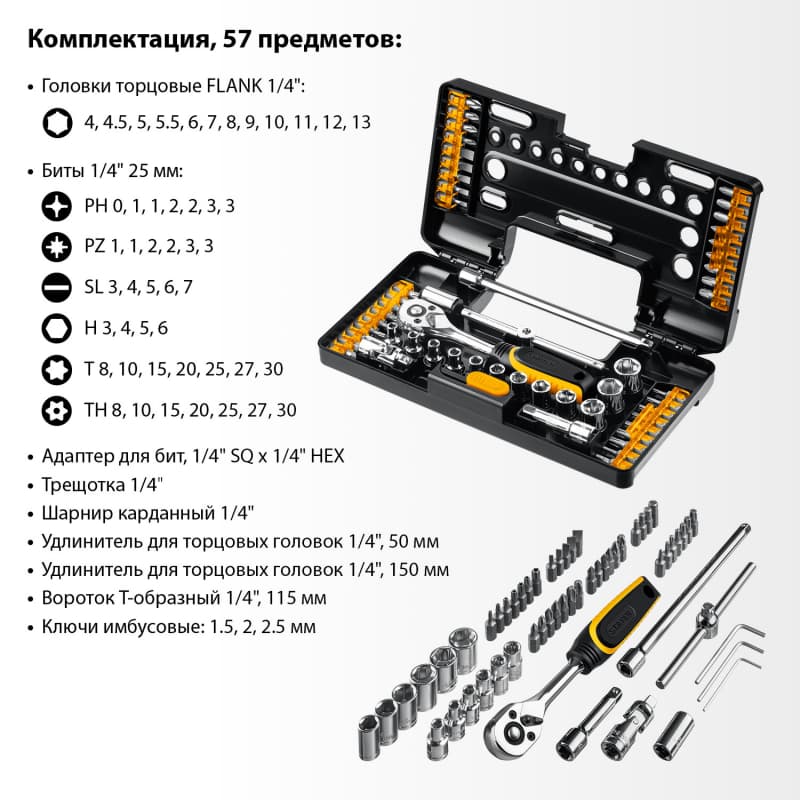 Комплектация, 57 предметов:

• Головки торцовые FLANK 1/4":

4, 4.5, 5, 5.5, 6, 7, 8, 9, 10, 11, 12, 13

• Биты 1/4" 25 мм:

PH 0, 1, 1, 2, 2, 3, 3

PZ 1, 1, 2, 2, 3, 3

SL 3, 4, 5, 6, 7

H 3, 4, 5, 6

T 8, 10, 15, 20, 25, 27, 30

TH 8, 10, 15, 20, 25, 27, 30

• Адаптер для бит, 1/4" SQ x 1/4" HEX
• Трещотка 1/4"
• Шарнир карданный 1/4"
• Удлинитель для торцовых головок 1/4", 50 мм
• Удлинитель для торцовых головок 1/4", 150 мм
• Вороток Т-образный 1/4", 115 мм
• Ключи имбусовые: 1.5, 2, 2.5 мм