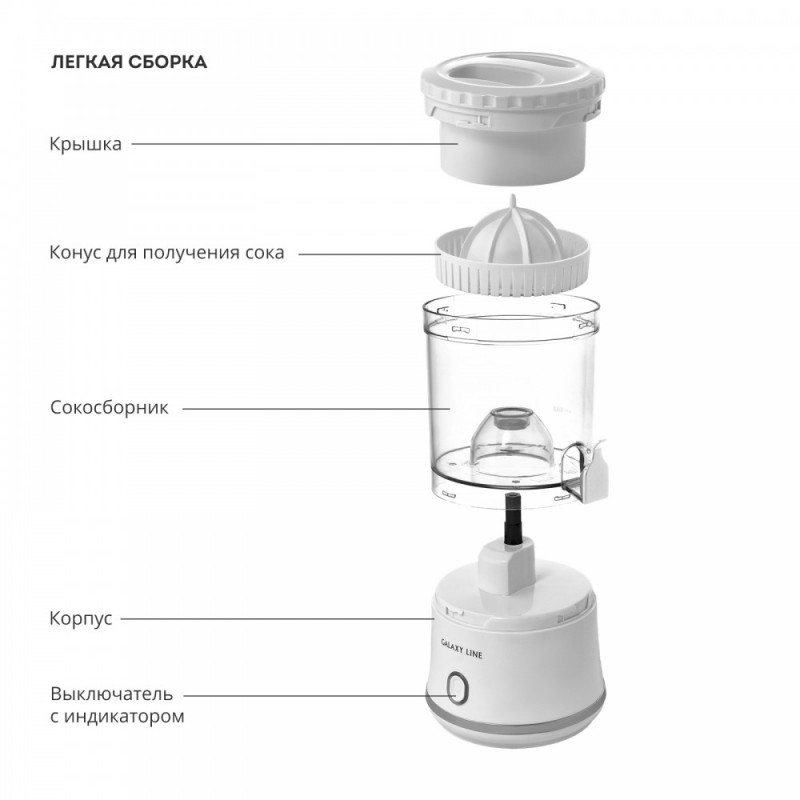 ЛЕГКАЯ СБОРКА

Крышка

Конус для получения сока

Сокосборник

Корпус

GALAXY LINE

Выключатель с индикатором